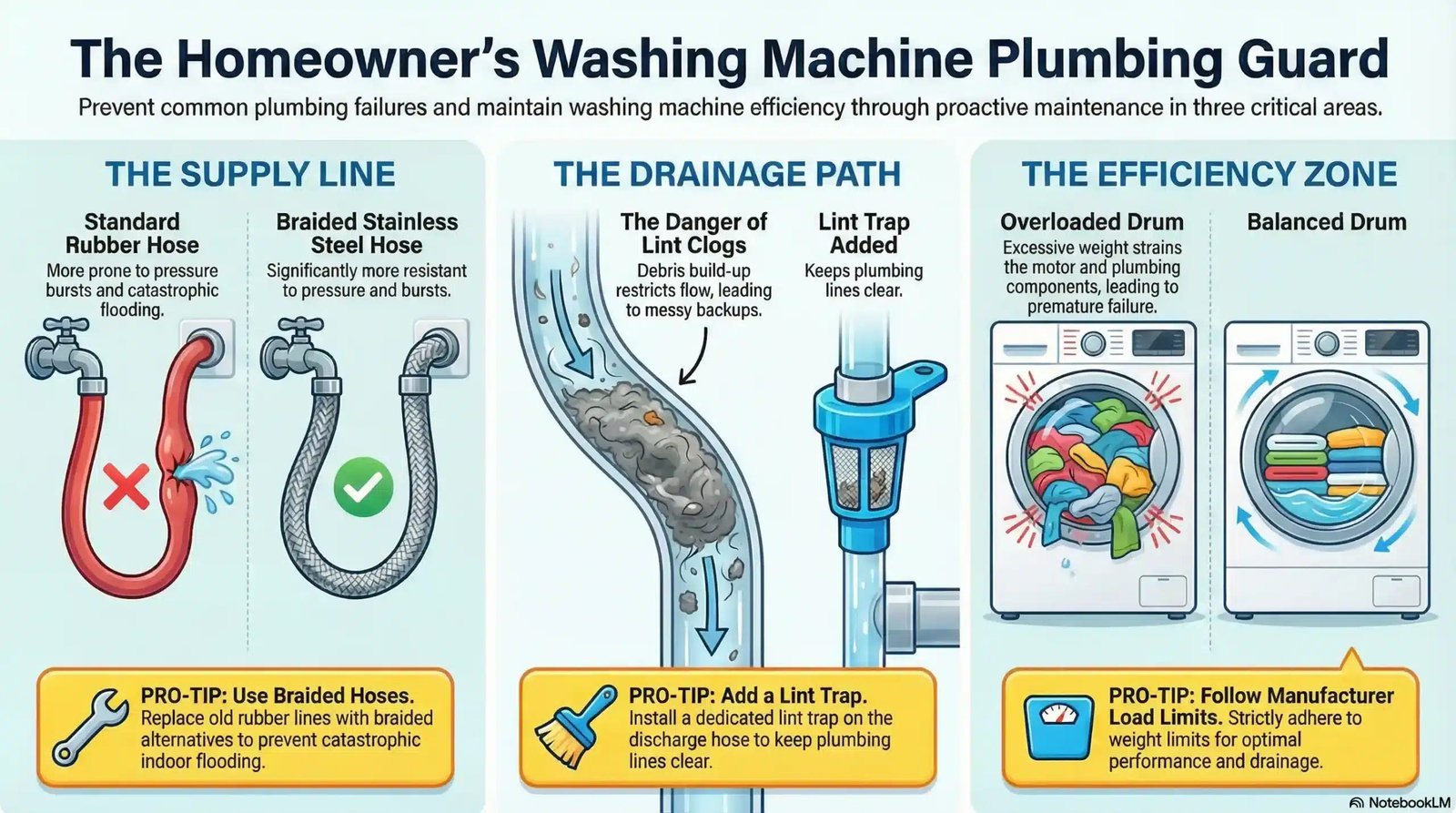 The Homeowner's Washing Machine Plumbing Guard

Prevent common plumbing failures and maintain washing machine efficiency through proactive maintenance in three critical areas.

THE SUPPLY LINE

Standard Rubber Hose
More prone to pressure bursts and catastrophic flooding.

Braided Stainless Steel Hose
Significantly more resistant to pressure and bursts.

PRO-TIP: Use Braided Hoses. Replace old rubber lines with braided alternatives to prevent catastrophic indoor flooding.

THE DRAINAGE PATH

The Danger of Lint Clogs
Debris build-up restricts flow, leading to messy backups.

Lint Trap Added
Keeps plumbing lines clear.

PRO-TIP: Add a Lint Trap. Install a dedicated lint trap on the discharge hose to keep plumbing lines clear.

THE EFFICIENCY ZONE

Overloaded Drum
Excessive weight strains the motor and plumbing components, leading to premature failure.

Balanced Drum

PRO-TIP: Follow Manufacturer Load Limits. Strictly adhere to weight limits for optimal performance and drainage.

NotebookLM