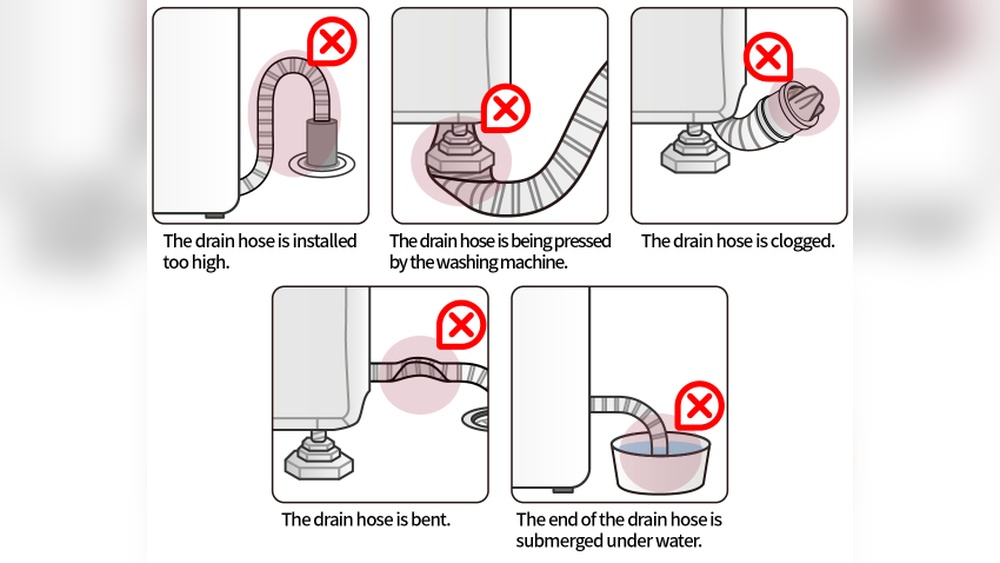 The drain hose is installed too high.

The drain hose is being pressed by the washing machine.

The drain hose is clogged.

The drain hose is bent.

The end of the drain hose is submerged under water.