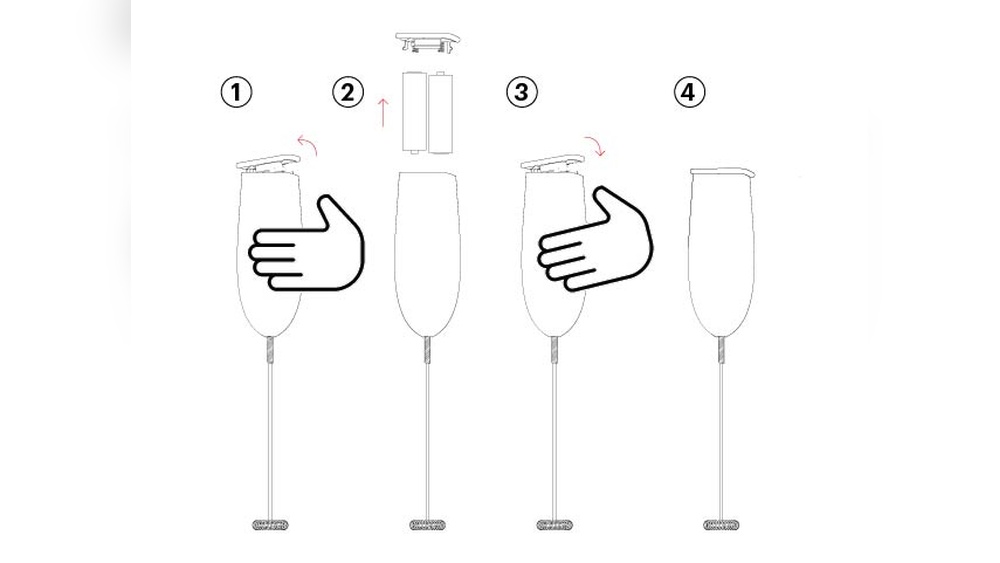 ① ② ③ ④