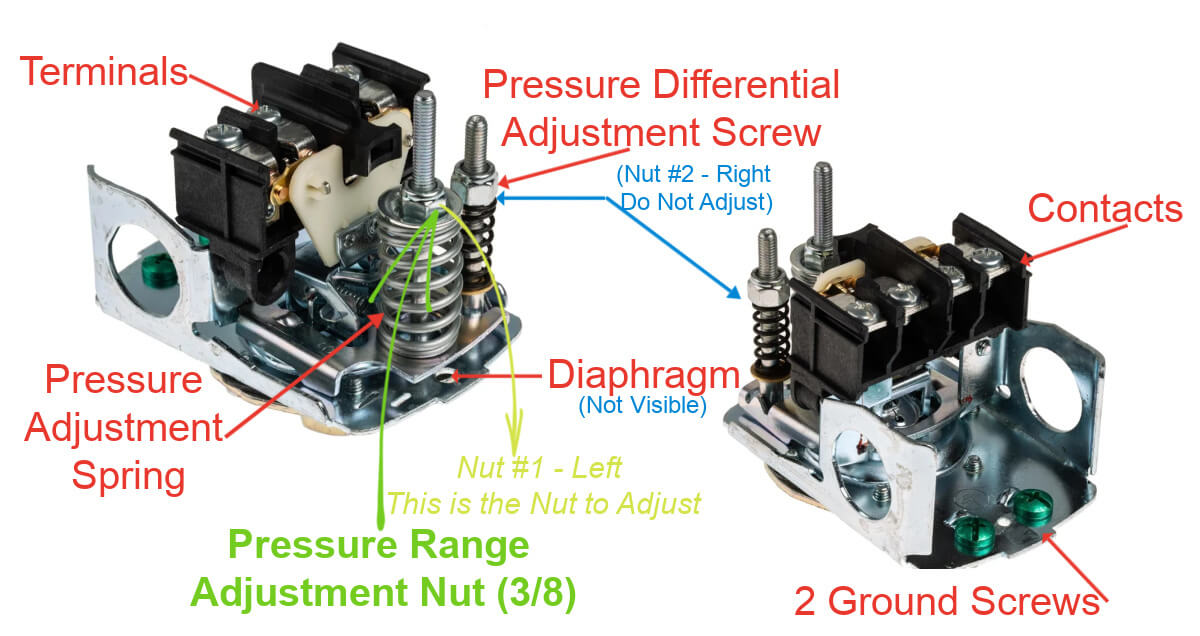 Terminals

Pressure Differential Adjustment Screw

(Nut #2 - Right Do Not Adjust)

Contacts

Pressure Adjustment Spring

Diaphragm
(Not Visible)

Nut #1 - Left
This is the Nut to Adjust

Pressure Range Adjustment Nut (3/8)

2 Ground Screws